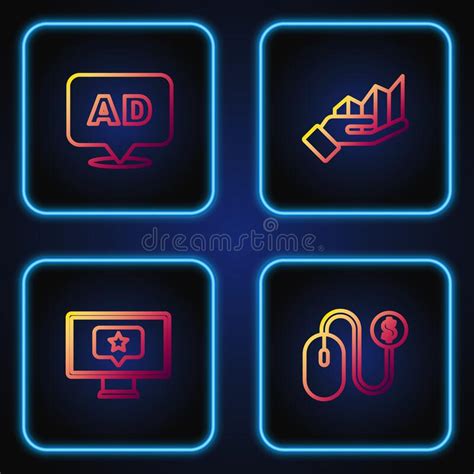 AD

dreamstime

$