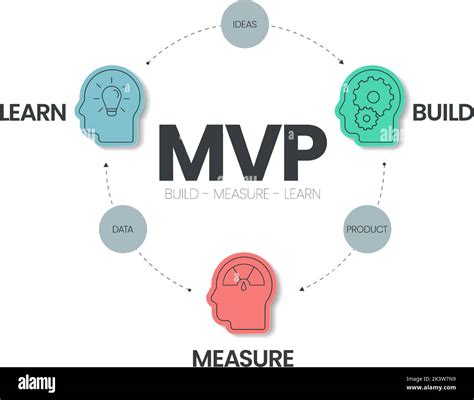 IDEAS

LEARN

BUILD

MVP

BUILD – MEASURE – LEARN

DATA

PRODUCT

MEASURE

alamy

Image ID: 2K3W7N9
www.alamy.com