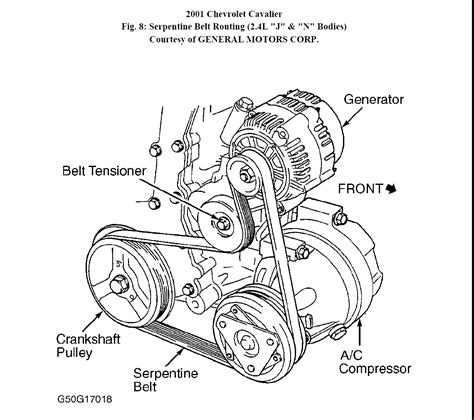 2001 Chevrolet Cavalier
Fig. 8: Serpentine Belt Routing (2.4L "J" & "N" Bodies)
Courtesy of GENERAL MOTORS CORP.

Generator

Belt Tensioner

FRONT

Crankshaft Pulley

Serpentine Belt

A/C Compressor

G50G17018