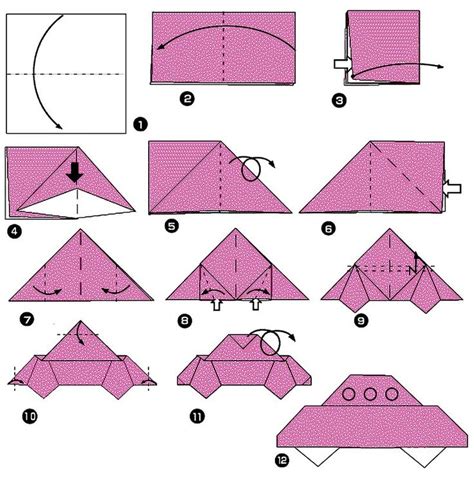 1
2
3
4
5
6
7
8
9
10
11
12