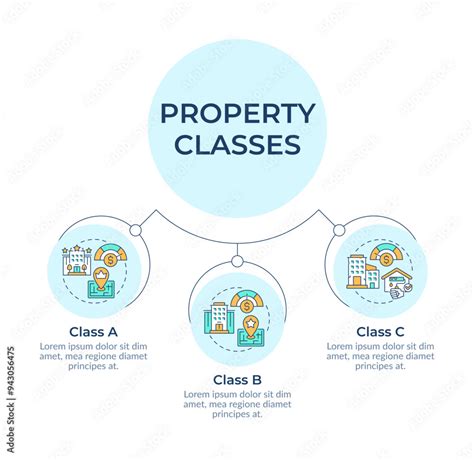 PROPERTY CLASSES

Class A
Lorem ipsum dolor sit dim amet, mea regione diamet principes at.

Class B
Lorem ipsum dolor sit dim amet, mea regione diamet principes at.

Class C
Lorem ipsum dolor sit dim amet, mea regione diamet principes at.

Adobe Stock | #943056475