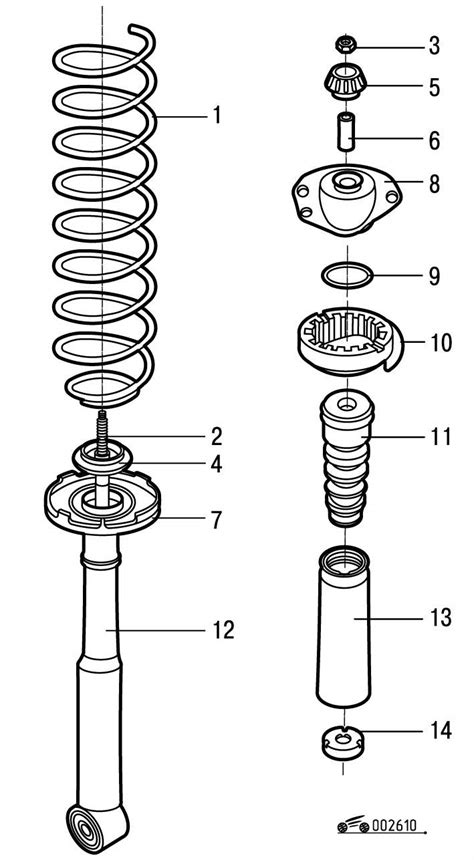 1
2
4
7
12
3
5
6
8
9
10
11
13
14
002610