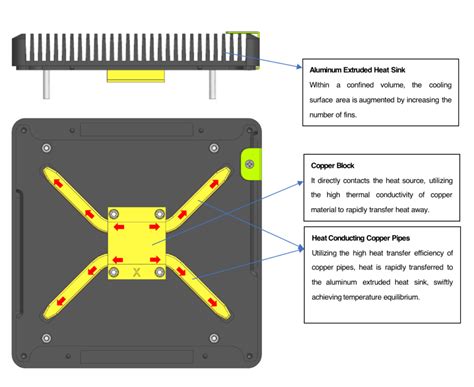 Aluminum Extruded Heat Sink

Within a confined volume, the cooling surface area is augmented by increasing the number of fins.

Copper Block

It directly contacts the heat source, utilizing the high thermal conductivity of copper material to rapidly transfer heat away.

Heat Conducting Copper Pipes

Utilizing the high heat transfer efficiency of copper pipes, heat is rapidly transferred to the aluminum extruded heat sink, swiftly achieving temperature equilibrium.