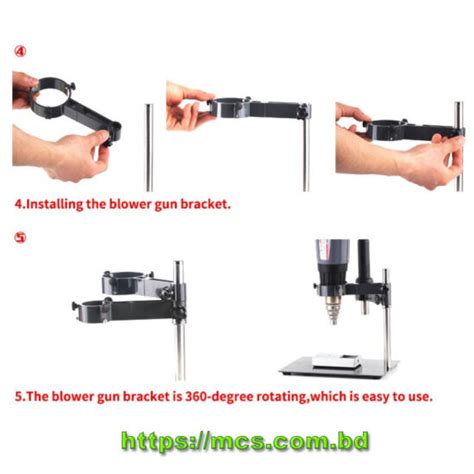 ④

4.Installing the blower gun bracket.

⑤

5.The blower gun bracket is 360-degree rotating,which is easy to use.

https://mcs.com.bd