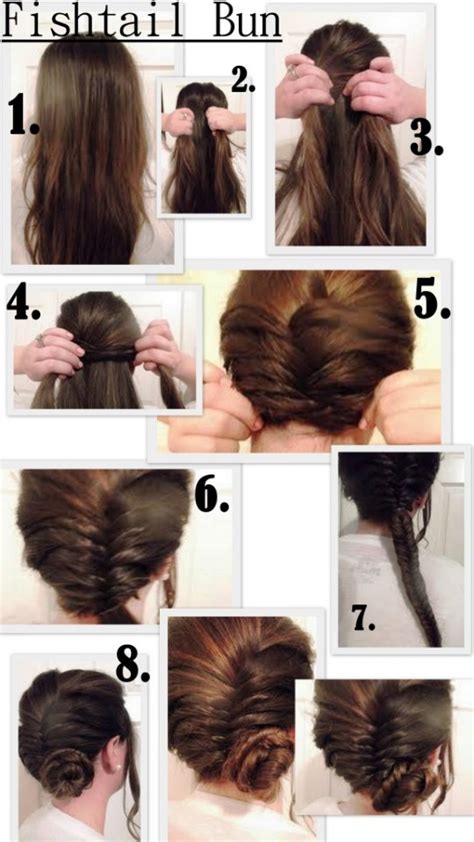 Fishtail Bun

1.

2.

3.

4.

5.

6.

7.

8.