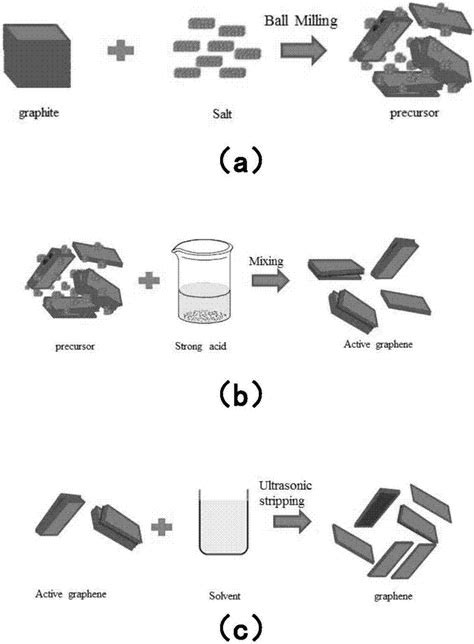 Ball Milling

graphite

Salt

precursor

(a)

Mixing

precursor

Strong acid

Active graphene

(b)

Ultrasonic stripping

Active graphene

Solvent

graphene

(c)