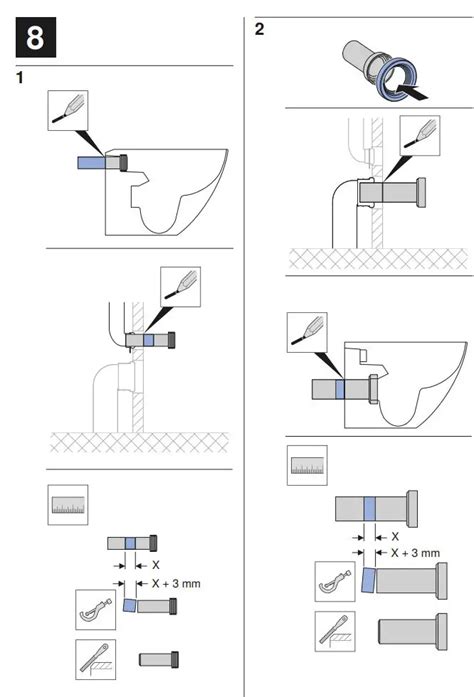 8

1

X

X + 3 mm

2

X

X + 3 mm