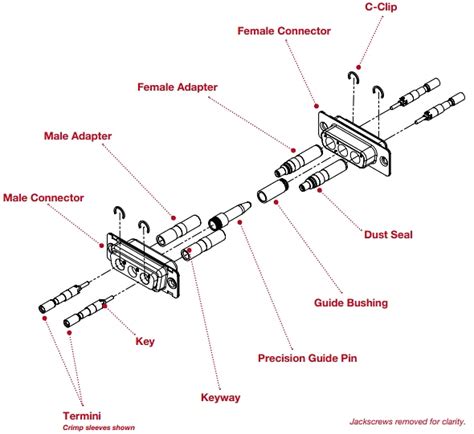 C-Clip

Female Connector

Female Adapter

Male Adapter

Male Connector

Dust Seal

Guide Bushing

Key

Precision Guide Pin

Keyway

Termini
Crimp sleeves shown

Jackscrews removed for clarity.