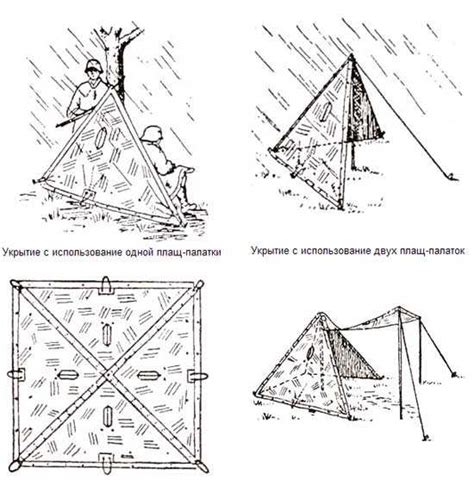 Укрытие с использование одной плащ-палатки

Укрытие с использование двух плащ-палаток