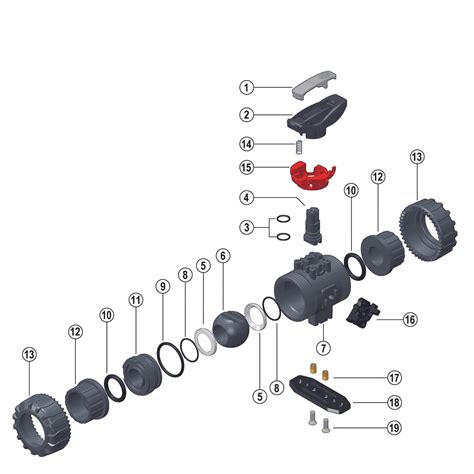 1
2
14
15
4
3
13
12
10
6
5
8
9
11
10
12
13
16
7
5
8
17
18
19