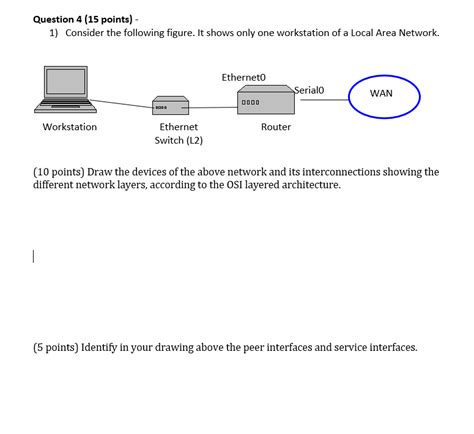 Question 4 (15 points) -
1) Consider the following figure. It shows only one workstation of a Local Area Network.

Ethernet0
Serial0
WAN
Workstation
Ethernet Switch (L2)
Router

(10 points) Draw the devices of the above network and its interconnections showing the different network layers, according to the OSI layered architecture.

(5 points) Identify in your drawing above the peer interfaces and service interfaces.