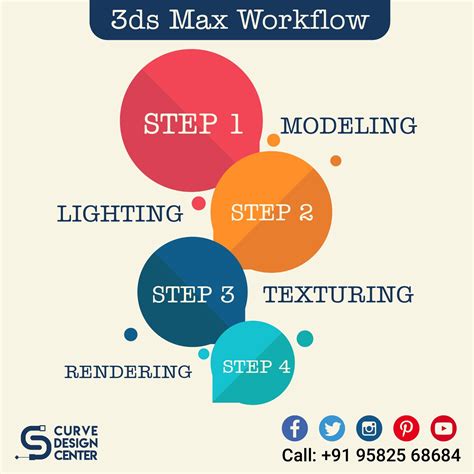 3ds Max Workflow

STEP 1
MODELING

LIGHTING
STEP 2

STEP 3
TEXTURING

RENDERING
STEP 4

CURVE DESIGN CENTER

Call: +91 95825 68684