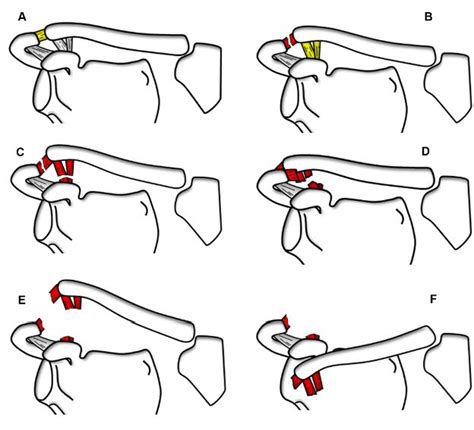 A

B

C

D

E

F