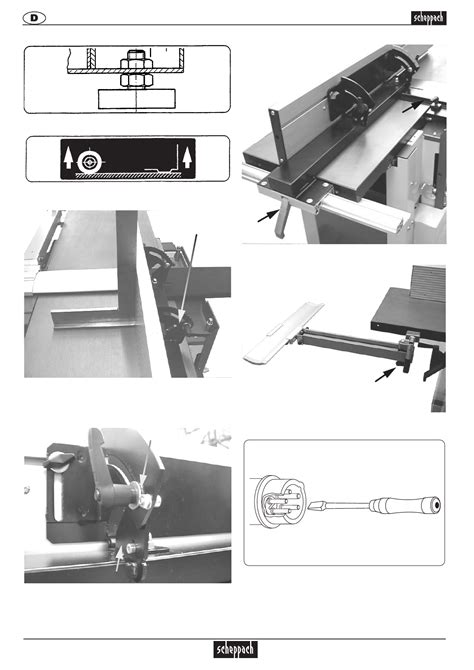 D

scheppach

scheppach