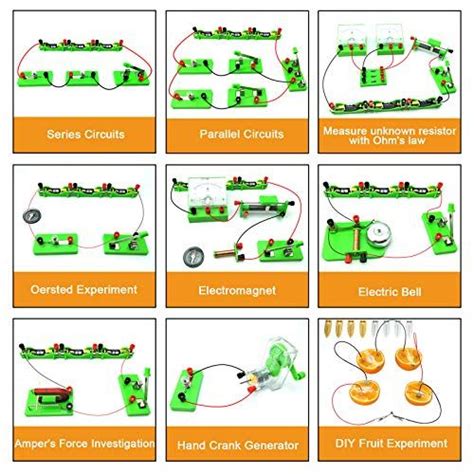 Series Circuits

Parallel Circuits

Measure unknown resistor with Ohm's law

Oersted Experiment

Electromagnet

Electric Bell

Amper's Force Investigation

Hand Crank Generator

DIY Fruit Experiment