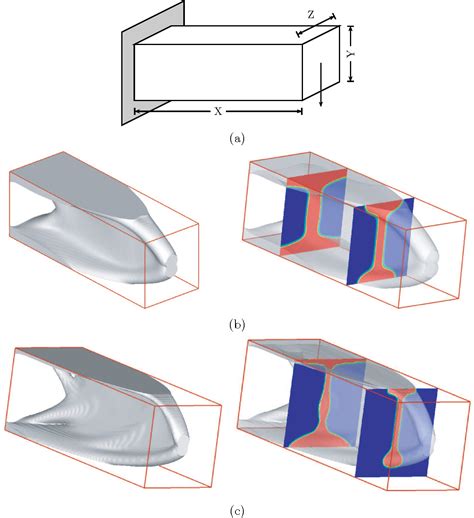 Z
Y
X
(a)
(b)
(c)