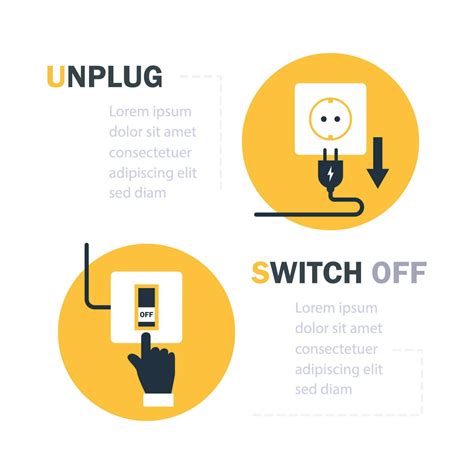 UNPLUG

Lorem ipsum dolor sit amet consectetuer adipiscing elit sed diam

OFF

SWITCH OFF

Lorem ipsum dolor sit amet consectetuer adipiscing elit sed diam