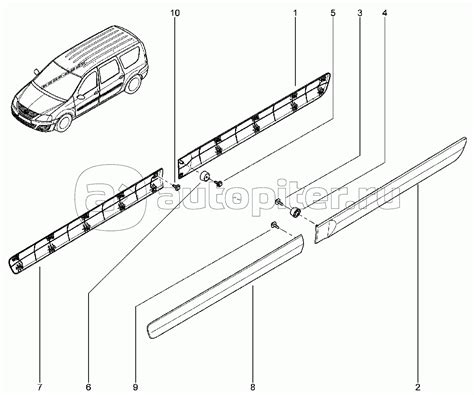 10
1
5
3
4
autopiter.ru
7
6
9
8
2