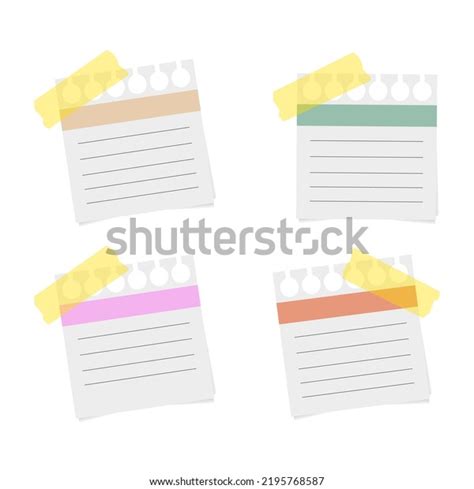 shutterstock

www.shutterstock.com · 2195768587