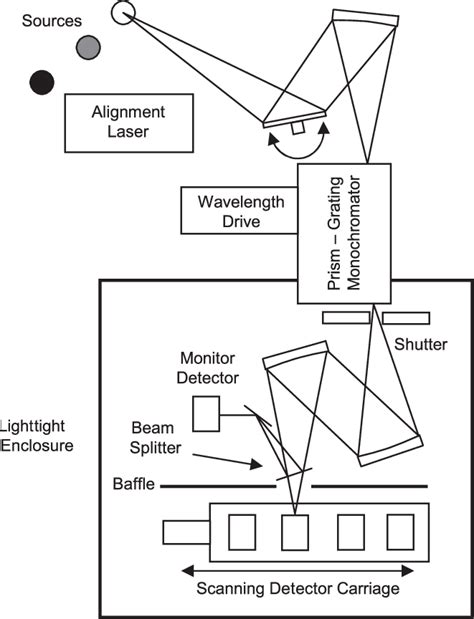 Sources

Alignment Laser

Wavelength Drive

Prism – Grating Monochromator

Shutter

Monitor Detector

Lighttight Enclosure

Beam Splitter

Baffle

Scanning Detector Carriage