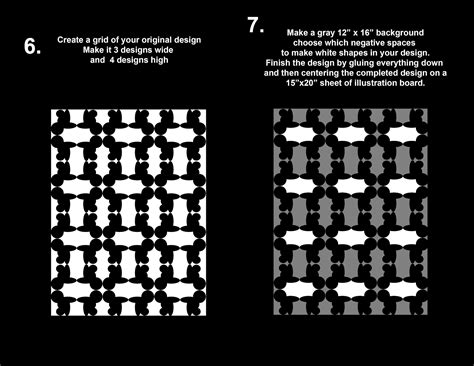 6.

Create a grid of your original design
Make it 3 designs wide
and 4 designs high

7.

Make a gray 12" x 16" background
choose which negative spaces
to make white shapes in your design.
Finish the design by gluing everything down
and then centering the completed design on a
15"x20" sheet of illustration board.