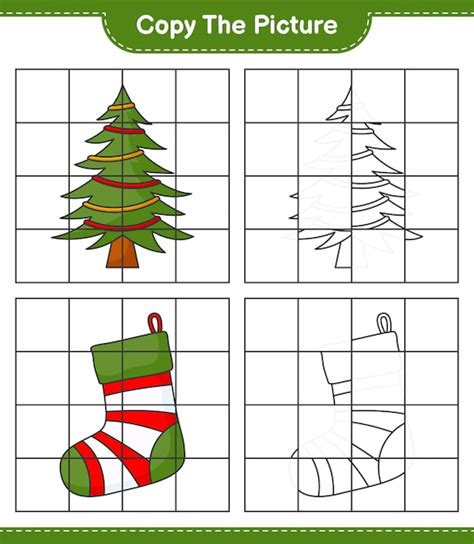 Copy The Picture