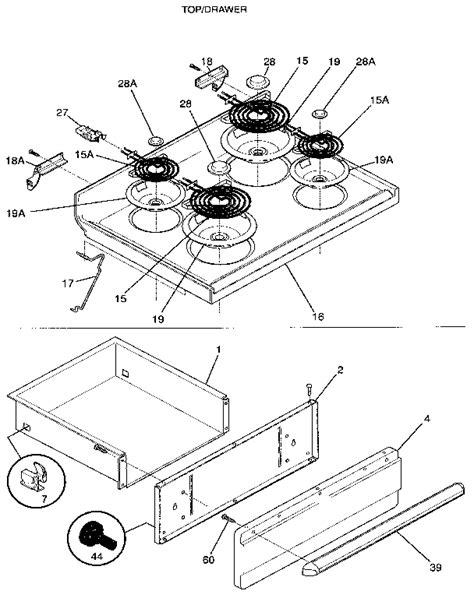 TOP/DRAWER

18
28
15
19
28A
28A
15A
27
28
18A
15A
19A
19A
17
15
19
16

1
2
4
7
44
60
39