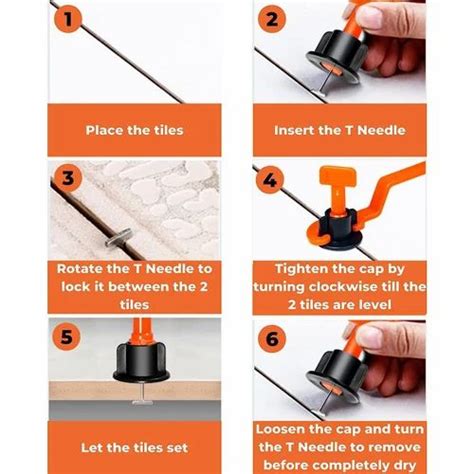 1

Place the tiles

2

Insert the T Needle

3

Rotate the T Needle to lock it between the 2 tiles

4

Tighten the cap by turning clockwise till the 2 tiles are level

5

Let the tiles set

6

Loosen the cap and turn the T Needle to remove before completely dry