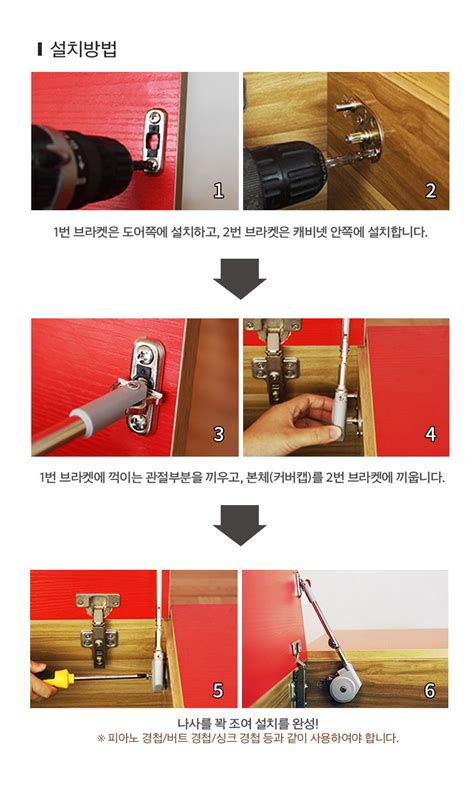 설치방법

1

2

1번 브라켓은 도어쪽에 설치하고, 2번 브라켓은 캐비넷 안쪽에 설치합니다.

3

4

1번 브라켓에 꺽이는 관절부분을 끼우고, 본체(커버캡)를 2번 브라켓에 끼웁니다.

5

6

나사를 꽉 조여 설치를 완성!
※ 피아노 경첩/버트 경첩/싱크 경첩 등과 같이 사용하여야 합니다.