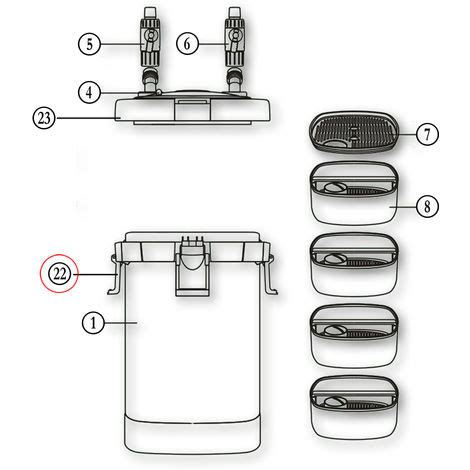 5
6
4
23
7
8
22
1