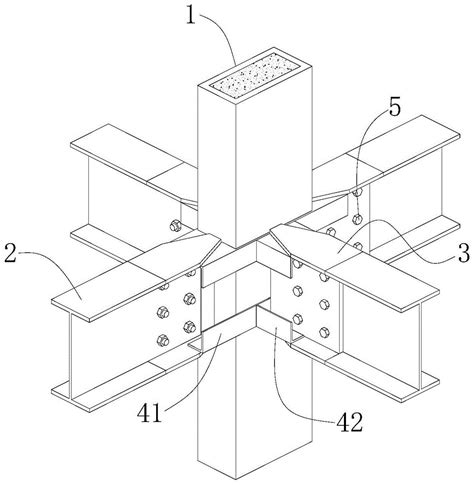 1
5
2
3
41
42