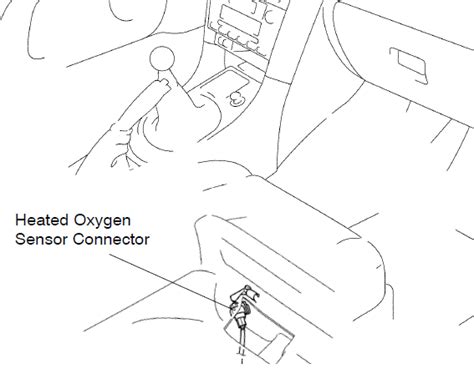 Heated Oxygen
Sensor Connector