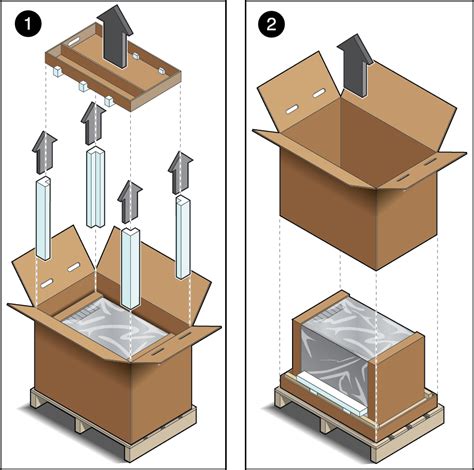 1

2