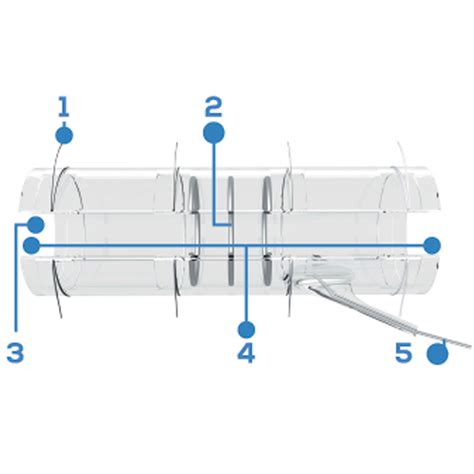 1
2
3
4
5