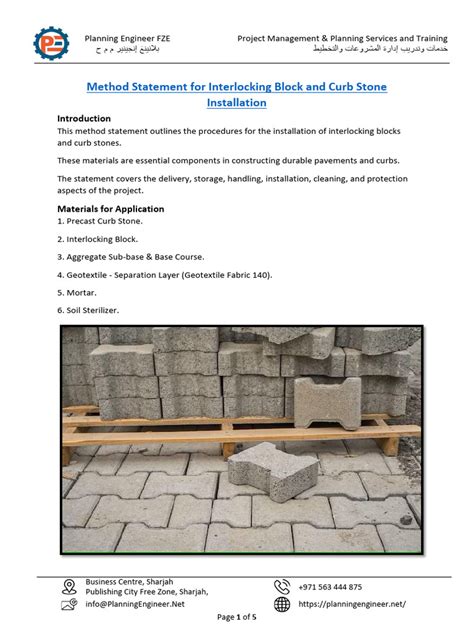 Planning Engineer FZE
بلانينج إنجينير م م ح

Project Management & Planning Services and Training
خدمات وتدريب إدارة المشروعات والتخطيط

Method Statement for Interlocking Block and Curb Stone Installation

Introduction
This method statement outlines the procedures for the installation of interlocking blocks and curb stones.

These materials are essential components in constructing durable pavements and curbs.

The statement covers the delivery, storage, handling, installation, cleaning, and protection aspects of the project.

Materials for Application
1. Precast Curb Stone.

2. Interlocking Block.

3. Aggregate Sub-base & Base Course.

4. Geotextile - Separation Layer (Geotextile Fabric 140).

5. Mortar.

6. Soil Sterilizer.

Business Centre, Sharjah
Publishing City Free Zone, Sharjah,
info@PlanningEngineer.Net

+971 563 444 875
https://planningengineer.net/

Page 1 of 5