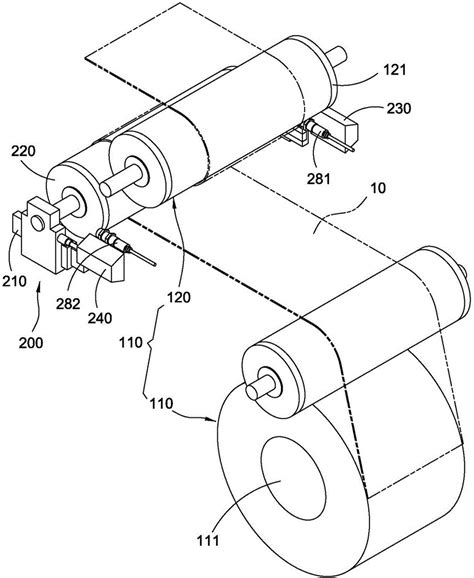 121
230
220
281
10
210
282
240
120
200
110
110
111