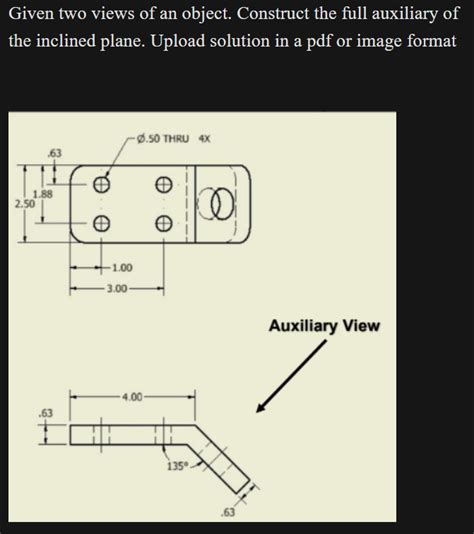 Given two views of an object. Construct the full auxiliary of the inclined plane. Upload solution in a pdf or image format

Ø.50 THRU 4X

.63

1.88

2.50

1.00

3.00

Auxiliary View

4.00

.63

135°

.63