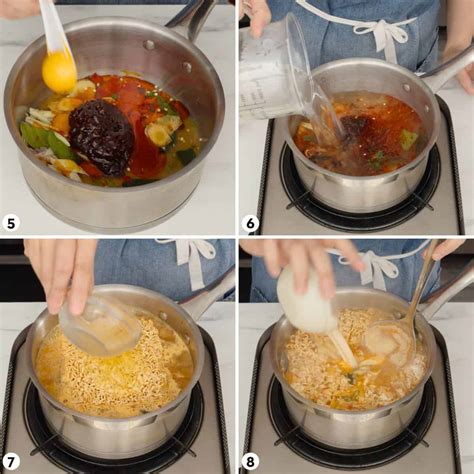 5

6

7

8