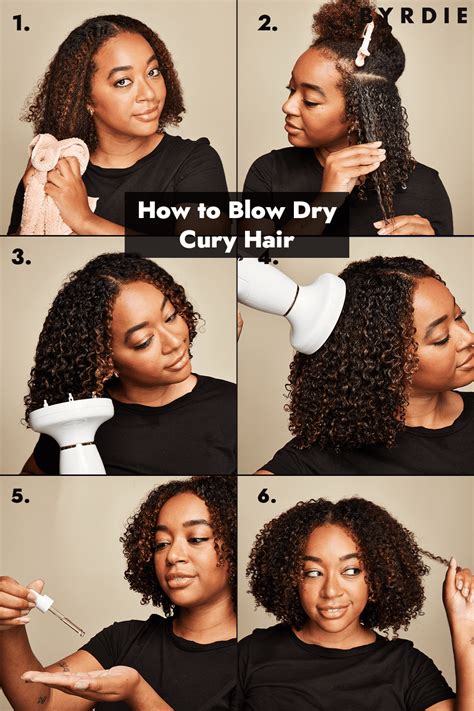 1.

2.

BYRDIE

How to Blow Dry
Cury Hair

3.

4.

5.

6.