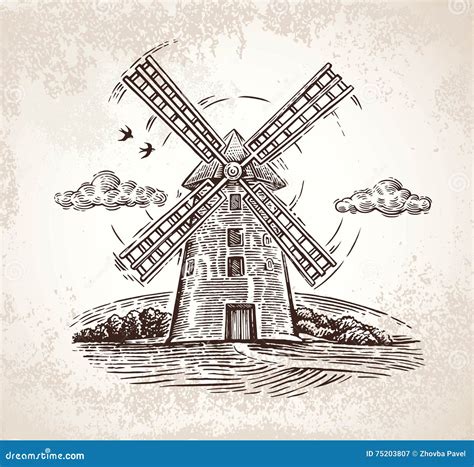 dreamstime.com

ID 75203807 © Zhovba Pavel