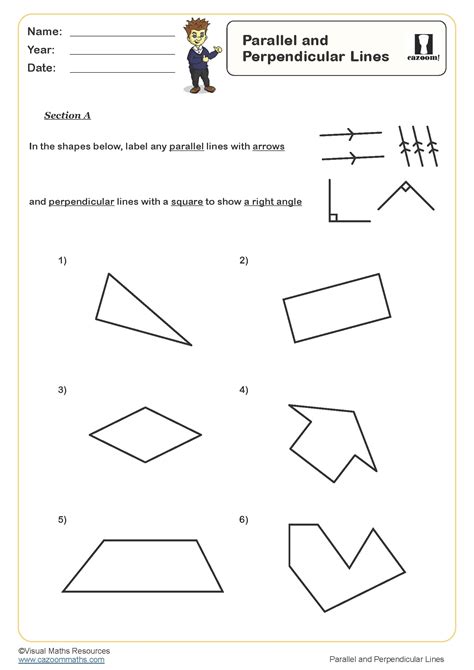 Name:
Year:
Date:

Parallel and Perpendicular Lines

cazoom!

Section A

In the shapes below, label any parallel lines with arrows

and perpendicular lines with a square to show a right angle

1)

2)

3)

4)

5)

6)

©Visual Maths Resources
www.cazoommaths.com

Parallel and Perpendicular Lines