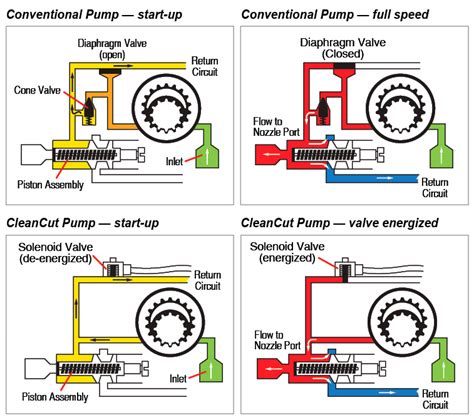 Conventional Pump — start-up

Diaphragm Valve (open)

Return Circuit

Cone Valve

Inlet

Piston Assembly

Conventional Pump — full speed

Diaphragm Valve (Closed)

Flow to Nozzle Port

Return Circuit

CleanCut Pump — start-up

Solenoid Valve (de-energized)

Return Circuit

Inlet

Piston Assembly

CleanCut Pump — valve energized

Solenoid Valve (energized)

Flow to Nozzle Port

Return Circuit