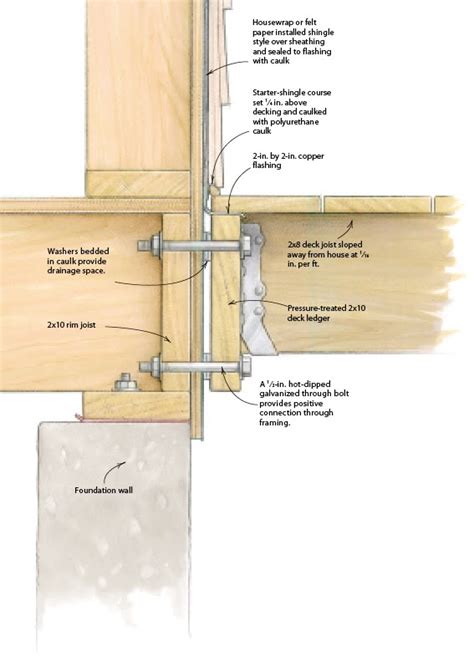 Housewrap or felt paper installed shingle style over sheathing and sealed to flashing with caulk

Starter-shingle course set $\frac{1}{4}$ in. above decking and caulked with polyurethane caulk

2-in. by 2-in. copper flashing

2x8 deck joist sloped away from house at $\frac{1}{16}$ in. per ft.

Washers bedded in caulk provide drainage space.

Pressure-treated 2x10 deck ledger

2x10 rim joist

A $\frac{1}{2}$-in. hot-dipped galvanized through bolt provides positive connection through framing.

Foundation wall