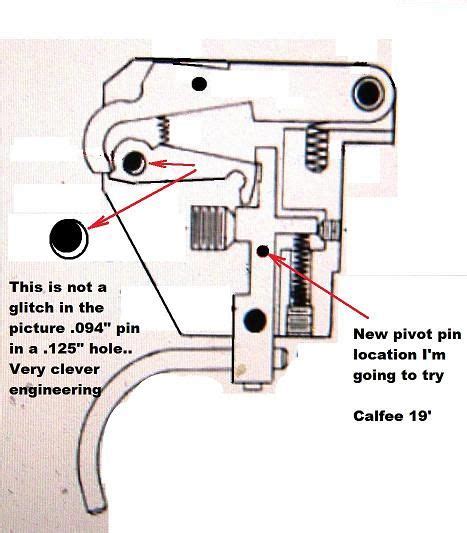 This is not a glitch in the picture .094" pin in a .125" hole.. Very clever engineering

New pivot pin location I'm going to try

Calfee 19'