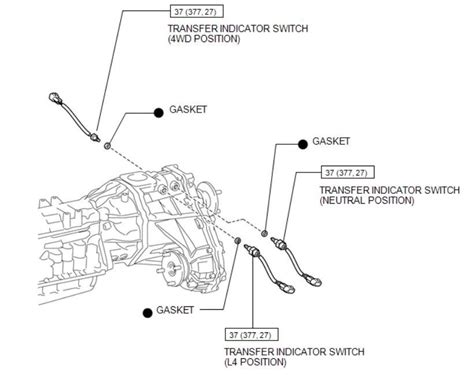 37 (377, 27)

TRANSFER INDICATOR SWITCH (4WD POSITION)

GASKET

GASKET

37 (377, 27)

TRANSFER INDICATOR SWITCH (NEUTRAL POSITION)

GASKET

37 (377, 27)

TRANSFER INDICATOR SWITCH (L4 POSITION)