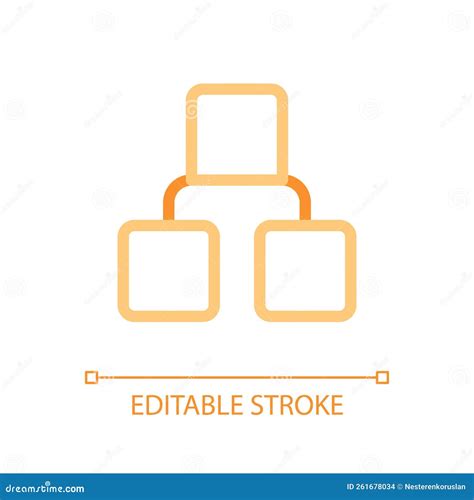 EDITABLE STROKE

dreamstime.com

ID 261678034 © Nesterenkoruslan