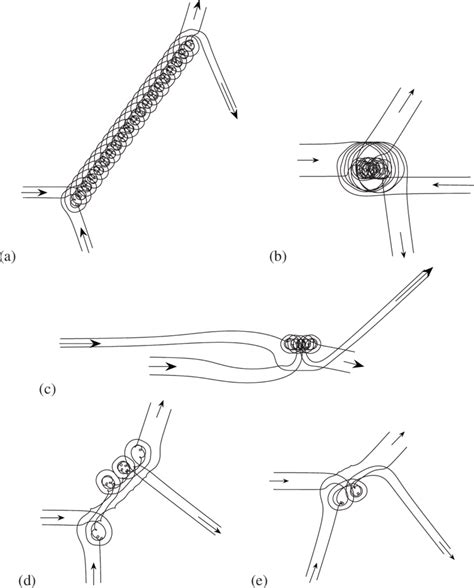 (a)

(b)

(c)

(d)

(e)