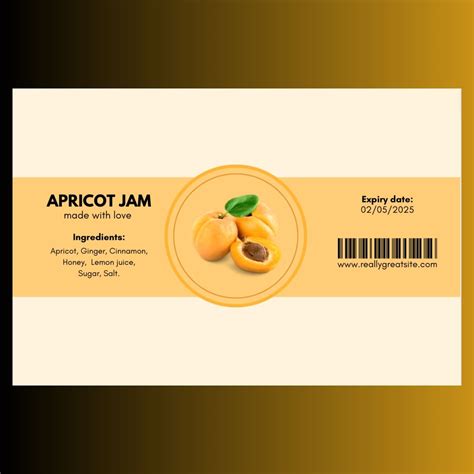 APRICOT JAM
made with love

Ingredients:
Apricot, Ginger, Cinnamon, Honey, Lemon juice, Sugar, Salt.

Expiry date:
02/05/2025

www.reallygreatsite.com