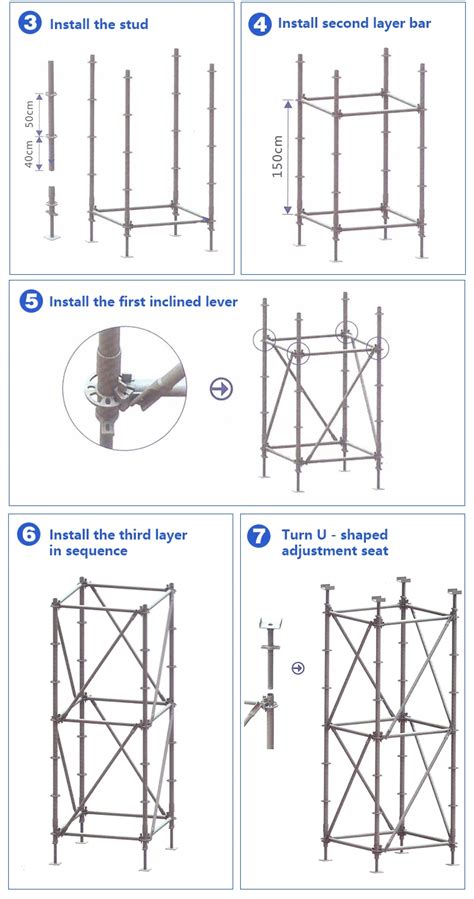 3 Install the stud

50cm
40cm

4 Install second layer bar

150cm

5 Install the first inclined lever

6 Install the third layer in sequence

7 Turn U - shaped adjustment seat