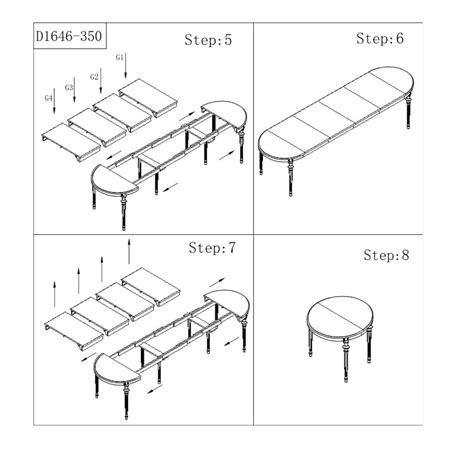 D1646-350

Step:5

G1
G2
G3
G4

Step:6

Step:7

Step:8